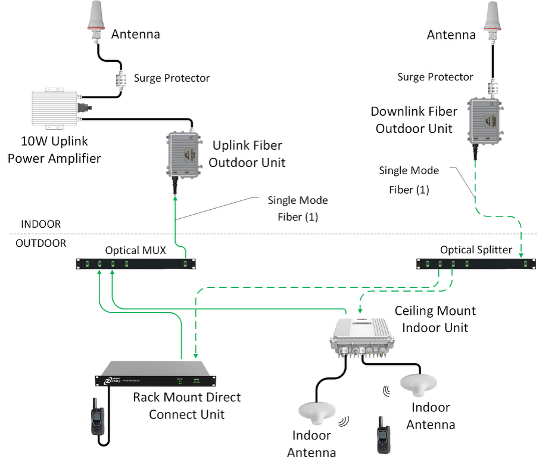 Antenna

Surge Protector

10W Uplink Power Amplifier

Uplink Fiber Outdoor Unit

Single Mode Fiber (1)

Antenna

Surge Protector

Downlink Fiber Outdoor Unit

Single Mode Fiber (1)

INDOOR

OUTDOOR

Optical MUX

Optical Splitter

Ceiling Mount Indoor Unit

Rack Mount Direct Connect Unit

Indoor Antenna

Indoor Antenna